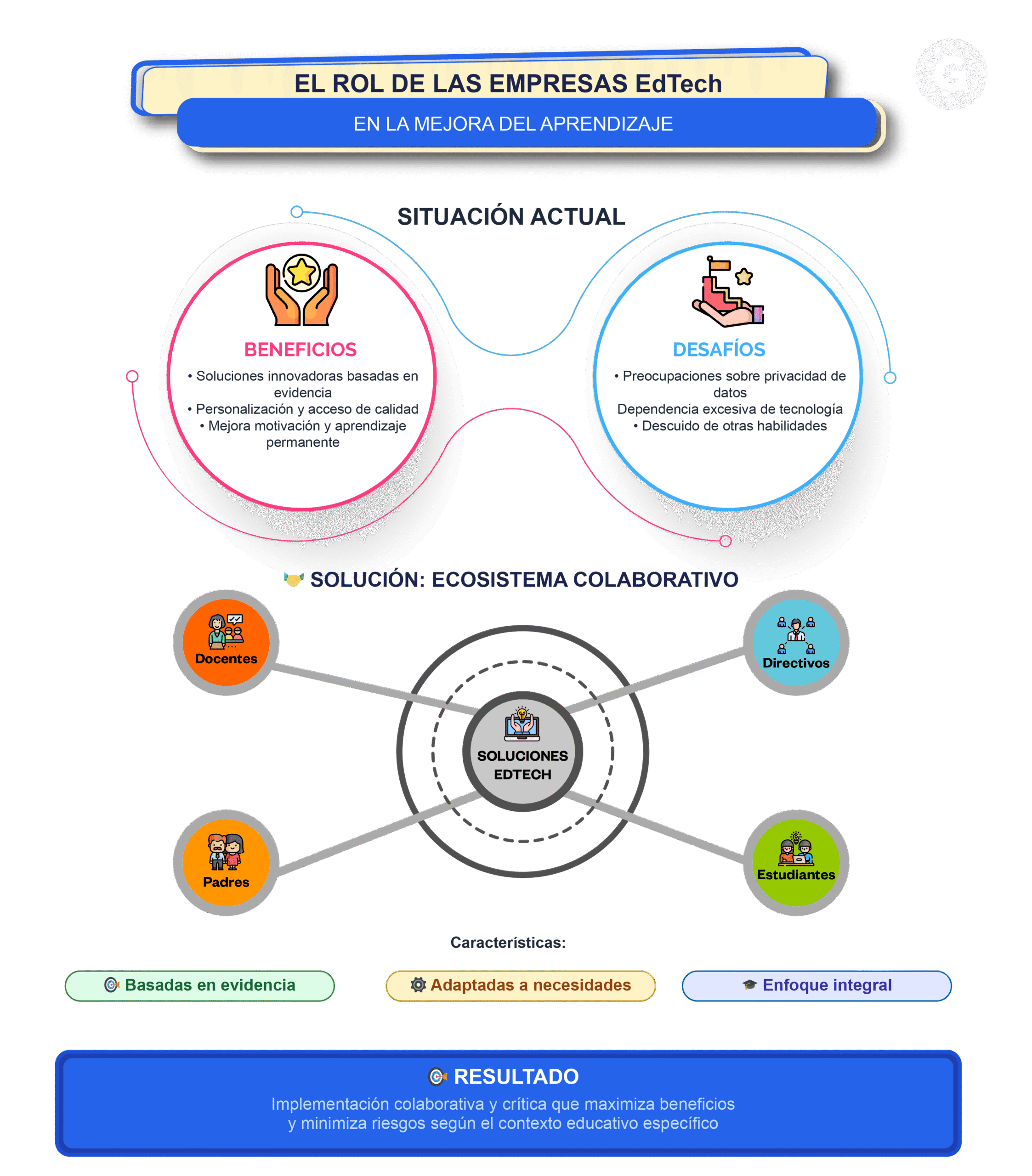 EL ROL DE LAS EMPRESAS EdTech

EN LA MEJORA DEL APRENDIZAJE

SITUACIÓN ACTUAL

BENEFICIOS

• Soluciones innovadoras basadas en evidencia
• Personalización y acceso de calidad
• Mejora motivación y aprendizaje permanente

DESAFÍOS

• Preocupaciones sobre privacidad de datos
Dependencia excesiva de tecnología
• Descuido de otras habilidades

SOLUCIÓN: ECOSISTEMA COLABORATIVO

Docentes

Directivos

SOLUCIONES EDTECH

Padres

Estudiantes

Características:

Basadas en evidencia

Adaptadas a necesidades

Enfoque integral

RESULTADO

Implementación colaborativa y crítica que maximiza beneficios
y minimiza riesgos según el contexto educativo específico