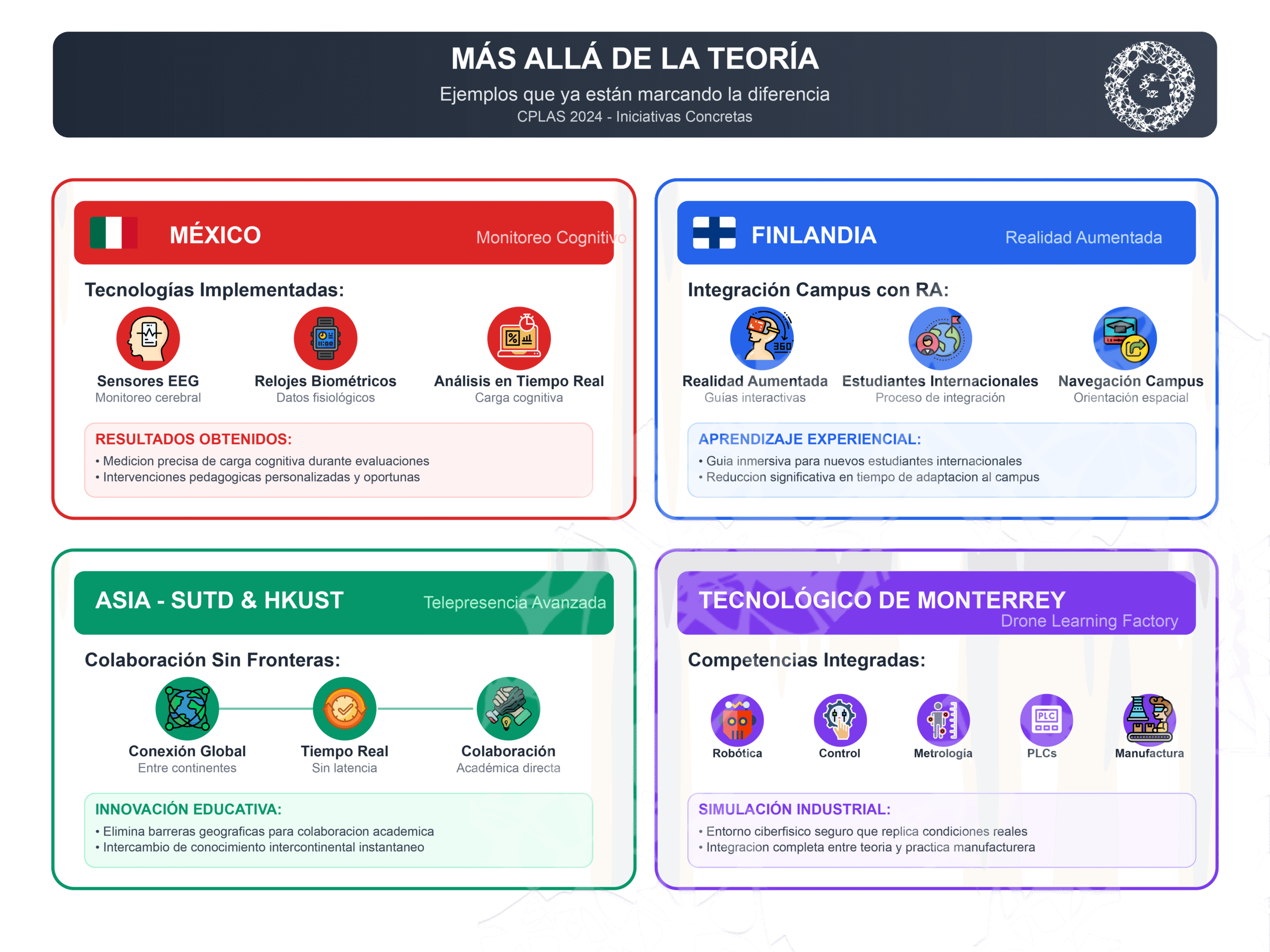 MÁS ALLÁ DE LA TEORÍA
Ejemplos que ya están marcando la diferencia
CPLAS 2024 - Iniciativas Concretas

MÉXICO
Monitoreo Cognitivo

Tecnologías Implementadas:

Sensores EEG
Monitoreo cerebral

Relojes Biométricos
Datos fisiológicos

Análisis en Tiempo Real
Carga cognitiva

RESULTADOS OBTENIDOS:
• Medicion precisa de carga cognitiva durante evaluaciones
• Intervenciones pedagogicas personalizadas y oportunas

FINLANDIA
Realidad Aumentada

Integración Campus con RA:

Realidad Aumentada
Guías interactivas

Estudiantes Internacionales
Proceso de integración

Navegación Campus
Orientación espacial

APRENDIZAJE EXPERIENCIAL:
• Guia inmersiva para nuevos estudiantes internacionales
• Reduccion significativa en tiempo de adaptacion al campus

ASIA - SUTD & HKUST
Telepresencia Avanzada

Colaboración Sin Fronteras:

Conexión Global
Entre continentes

Tiempo Real
Sin latencia

Colaboración
Académica directa

INNOVACIÓN EDUCATIVA:
• Elimina barreras geograficas para colaboracion academica
• Intercambio de conocimiento intercontinental instantaneo

TECNOLÓGICO DE MONTERREY
Drone Learning Factory

Competencias Integradas:

Robótica
Control
Metrología
PLCs
Manufactura

SIMULACIÓN INDUSTRIAL:
• Entorno ciberfisico seguro que replica condiciones reales
• Integracion completa entre teoria y practica manufacturera