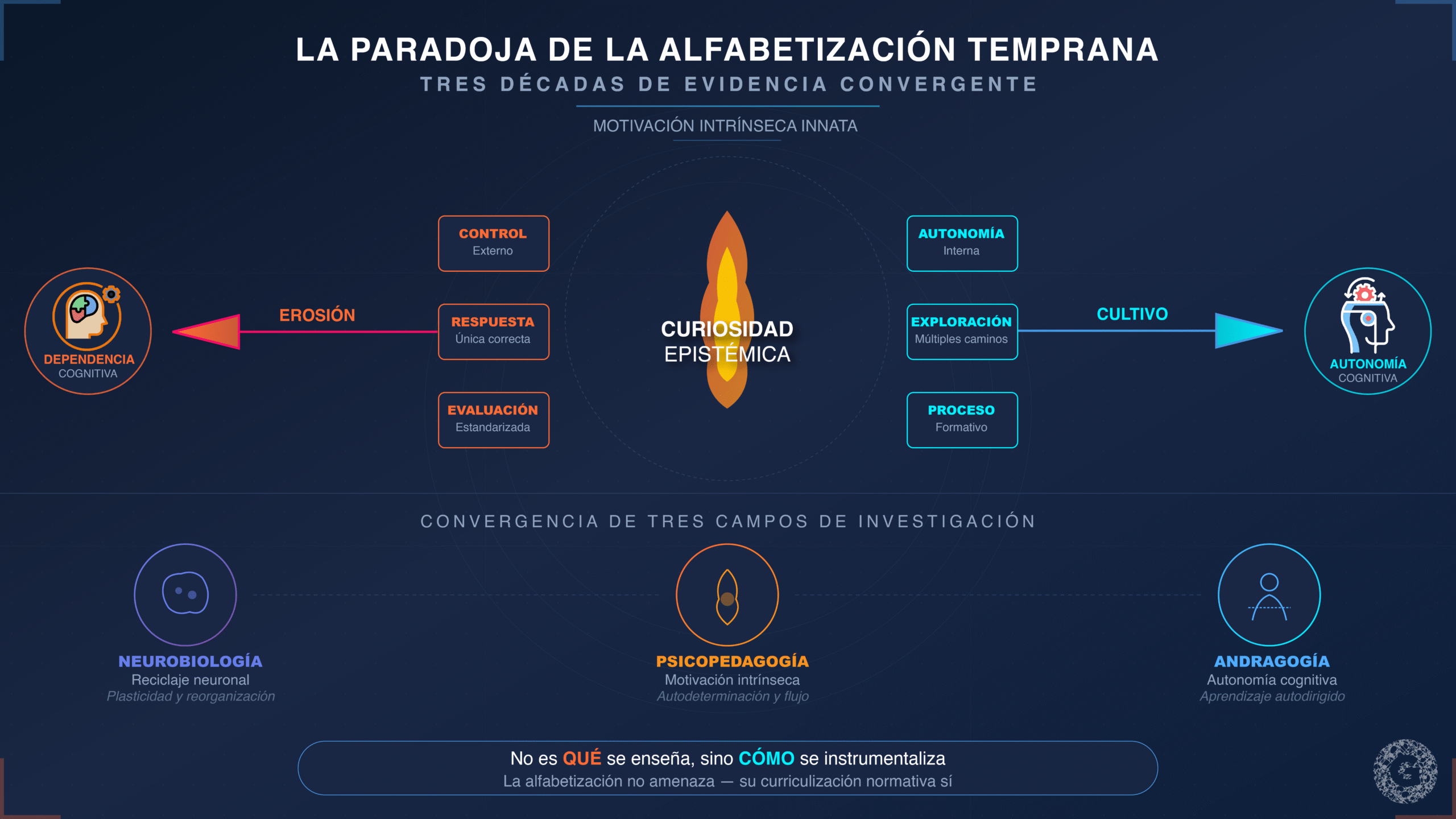 LA PARADOJA DE LA ALFABETIZACIÓN TEMPRANA
TRES DÉCADAS DE EVIDENCIA CONVERGENTE

MOTIVACIÓN INTRÍNSECA INNATA

DEPENDENCIA
COGNITIVA

EROSIÓN

CONTROL
Externo

RESPUESTA
Única correcta

EVALUACIÓN
Estandarizada

CURIOSIDAD
EPISTÉMICA

AUTONOMÍA
Interna

EXPLORACIÓN
Múltiples caminos

PROCESO
Formativo

CULTIVO

AUTONOMÍA
COGNITIVA

CONVERGENCIA DE TRES CAMPOS DE INVESTIGACIÓN

NEUROBIOLOGÍA
Reciclaje neuronal
Plasticidad y reorganización

PSICOPEDAGOGÍA
Motivación intrínseca
Autodeterminación y flujo

ANDRAGOGÍA
Autonomía cognitiva
Aprendizaje autodirigido

No es QUÉ se enseña, sino CÓMO se instrumentaliza
La alfabetización no amenaza — su curriculización normativa sí